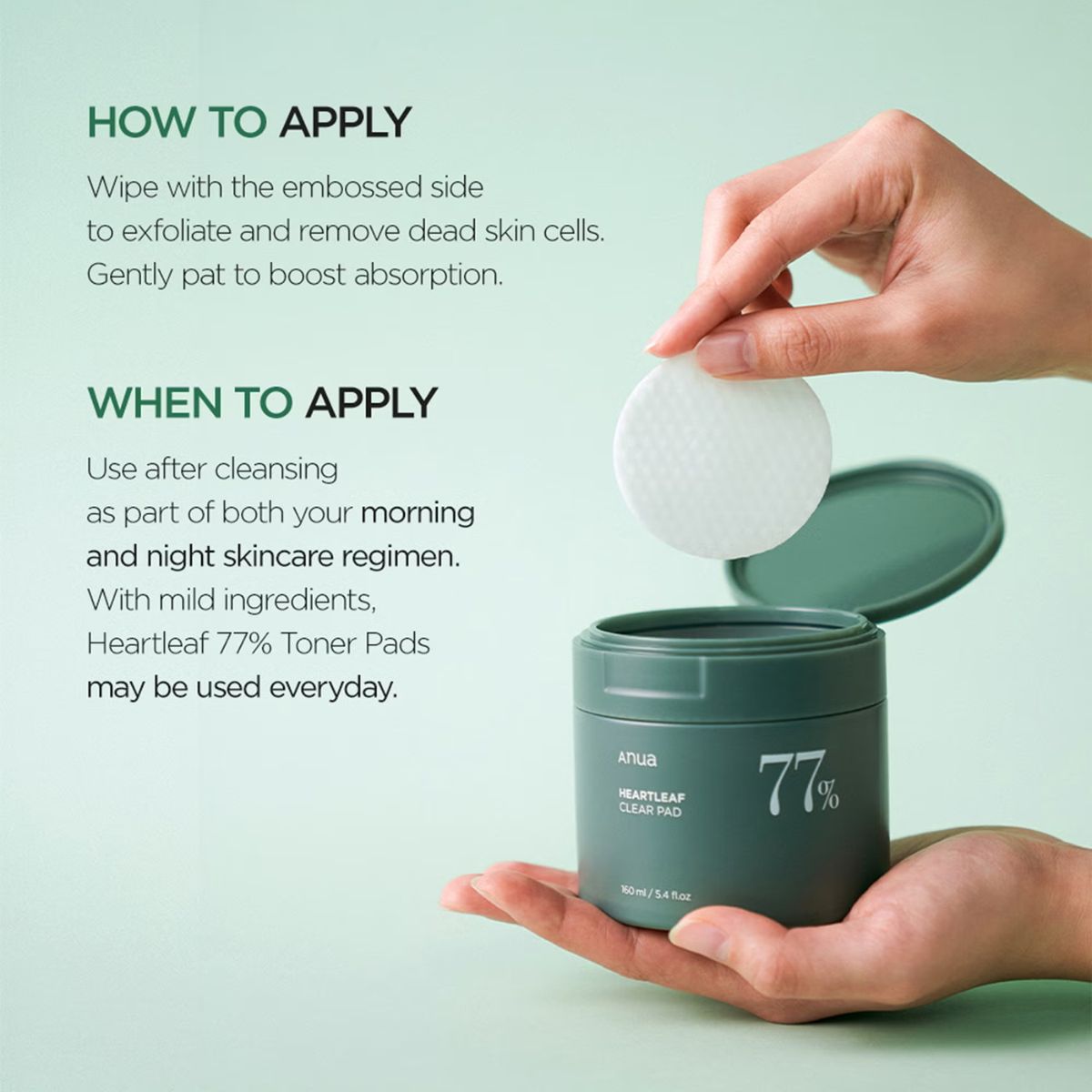 HOW TO APPLY

Wipe with the embossed side to exfoliate and remove dead skin cells. Gently pat to boost absorption.

WHEN TO APPLY

Use after cleansing as part of both your morning and night skincare regimen. With mild ingredients, Heartleaf 77% Toner Pads may be used everyday.

Anua

HEARTLEAF
CLEAR PAD

77%

160 ml / 5.4 fl.oz